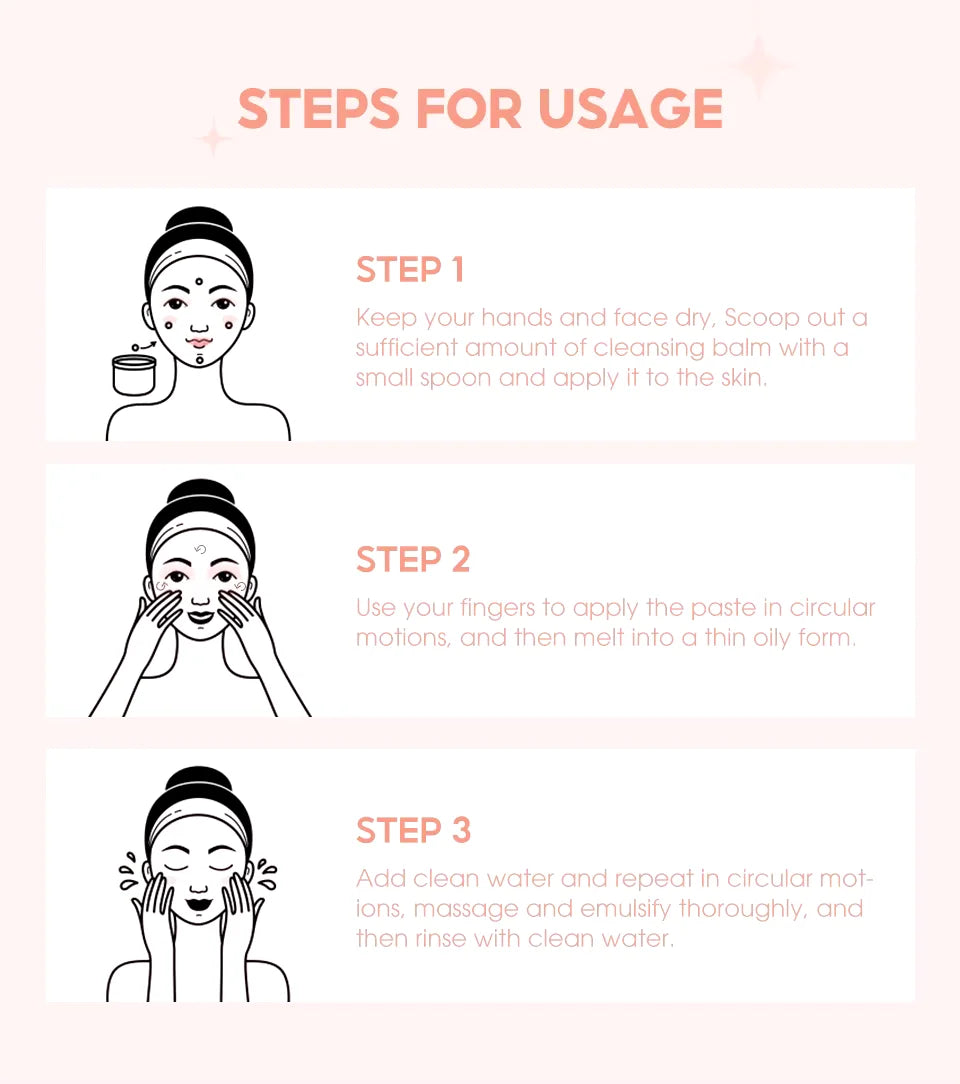 STEPS FOR USAGE

STEP 1

Keep your hands and face dry, Scoop out a sufficient amount of cleansing balm with a small spoon and apply it to the skin.

STEP 2

Use your fingers to apply the paste in circular motions, and then melt into a thin oily form.

STEP 3

Add clean water and repeat in circular motions, massage and emulsify thoroughly, and then rinse with clean water.