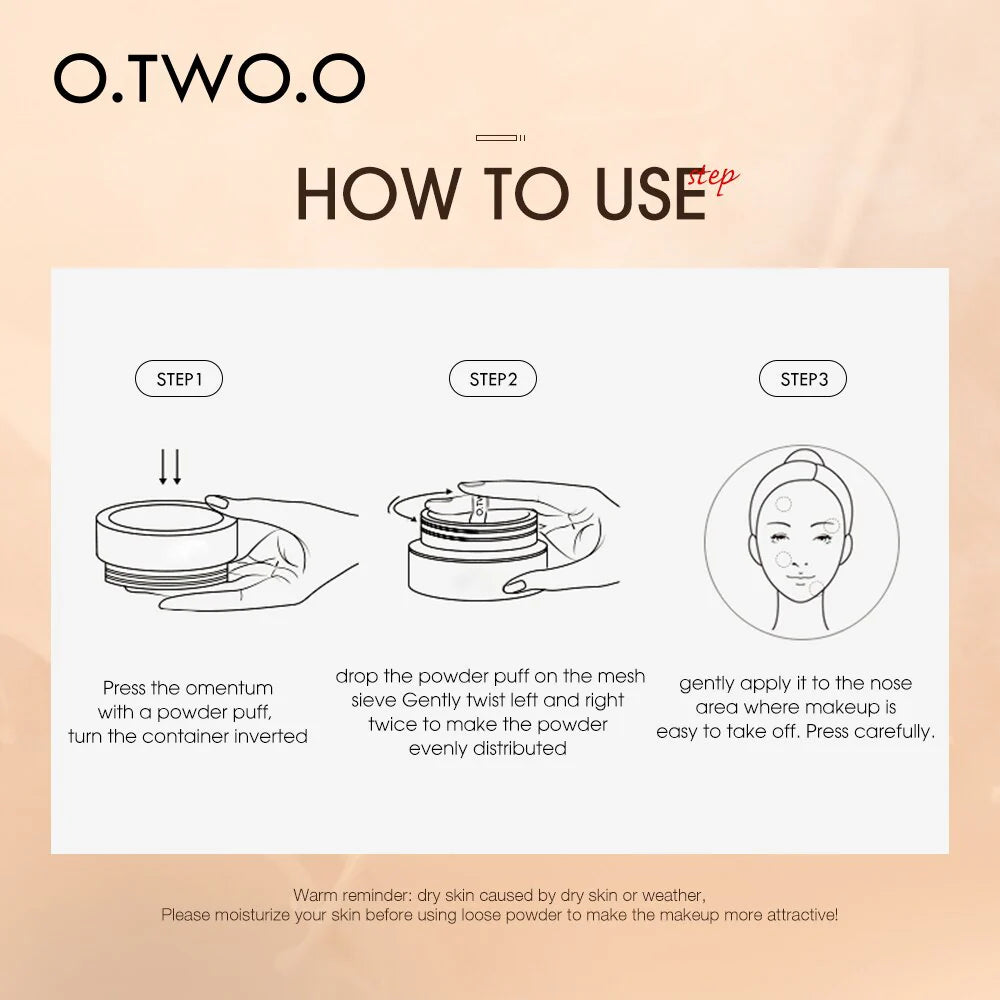 O.TWO.O

HOW TO USE step

STEP1

Press the omentum with a powder puff, turn the container inverted

STEP2

drop the powder puff on the mesh sieve Gently twist left and right twice to make the powder evenly distributed

STEP3

gently apply it to the nose area where makeup is easy to take off. Press carefully.

Warm reminder: dry skin caused by dry skin or weather,
Please moisturize your skin before using loose powder to make the makeup more attractive!