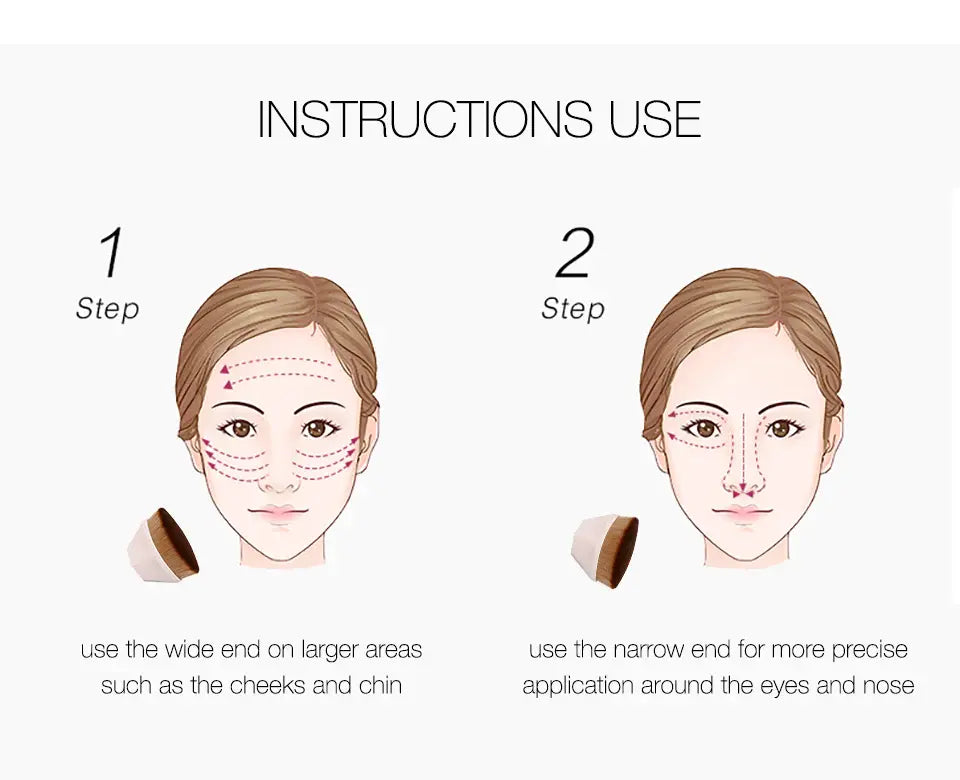 INSTRUCTIONS USE

1
Step

use the wide end on larger areas such as the cheeks and chin

2
Step

use the narrow end for more precise application around the eyes and nose